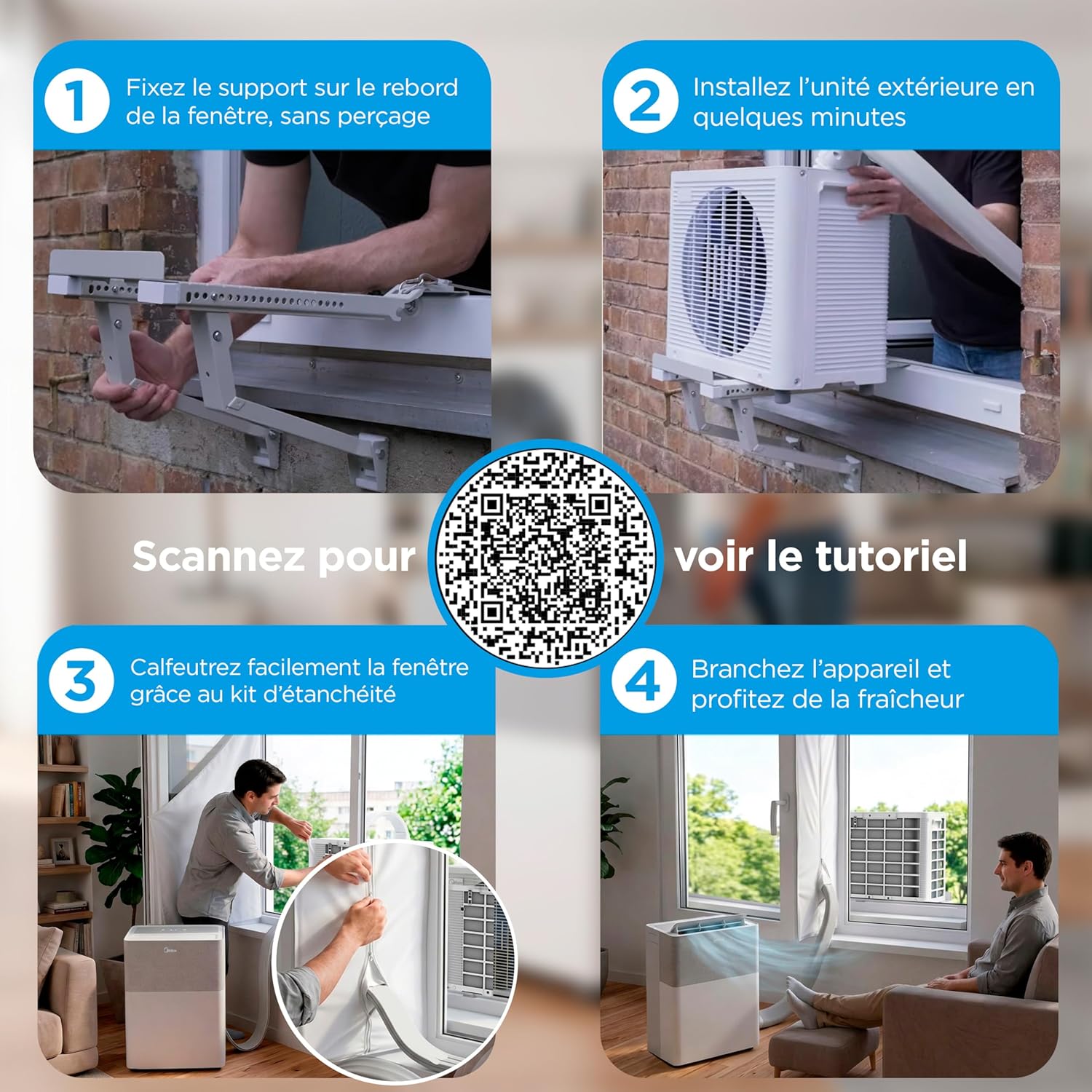 1 Fixez le support sur le rebord de la fenêtre, sans perçage

2 Installez l'unité extérieure en quelques minutes

Scannez pour voir le tutoriel

3 Calfeutrez facilement la fenêtre grâce au kit d'étanchéité

4 Branchez l'appareil et profitez de la fraîcheur